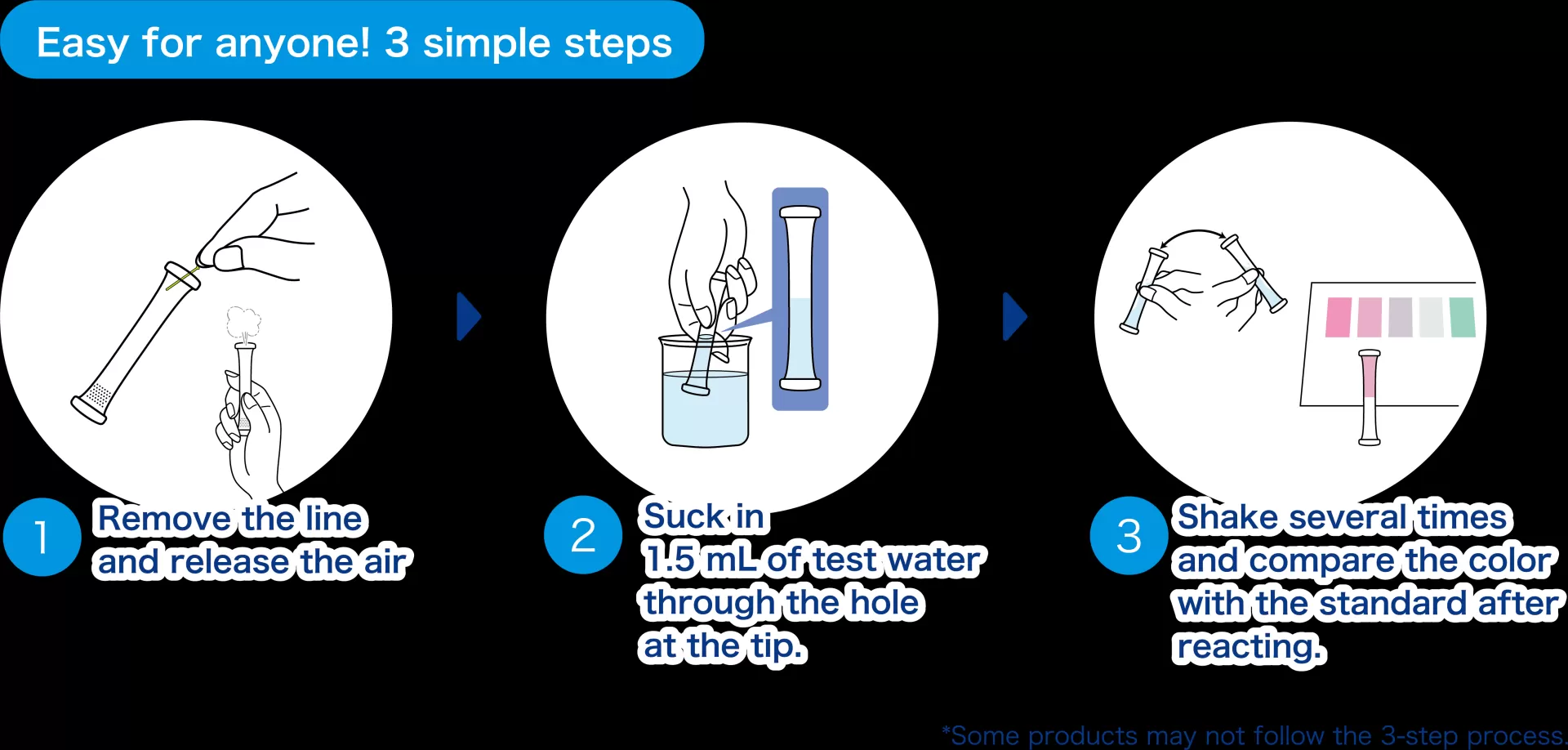 Easy for anyone! 3 simple steps

1 Remove the line and release the air

2 Suck in 1.5 mL of test water through the hole at the tip.

3 Shake several times and compare the color with the standard after reacting.

*Some products may not follow the 3-step process.