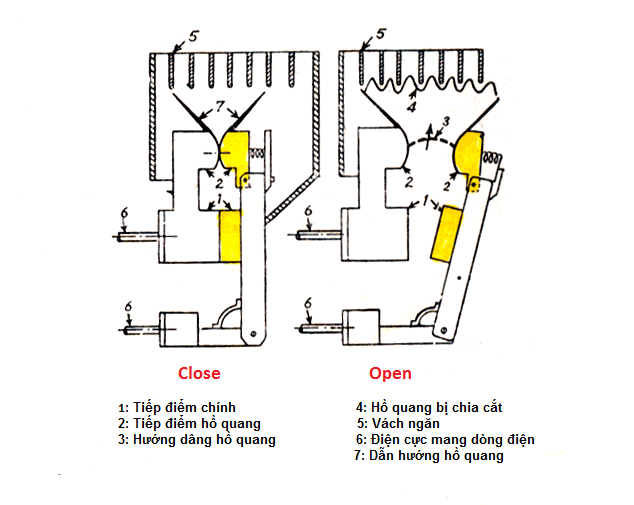 5
7
2
1
6
6

5
4
3
2
2
1
6
6

Close

Open

1: Tiếp điểm chính
2: Tiếp điểm hồ quang
3: Hướng dâng hồ quang

4: Hồ quang bị chia cắt
5: Vách ngăn
6: Điện cực mang dòng điện
7: Dẫn hướng hồ quang